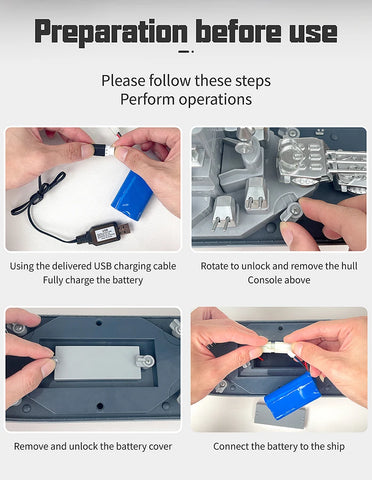 Preparation before use

Please follow these steps
Perform operations

Using the delivered USB charging cable
Fully charge the battery

Rotate to unlock and remove the hull
Console above

Remove and unlock the battery cover

Connect the battery to the ship